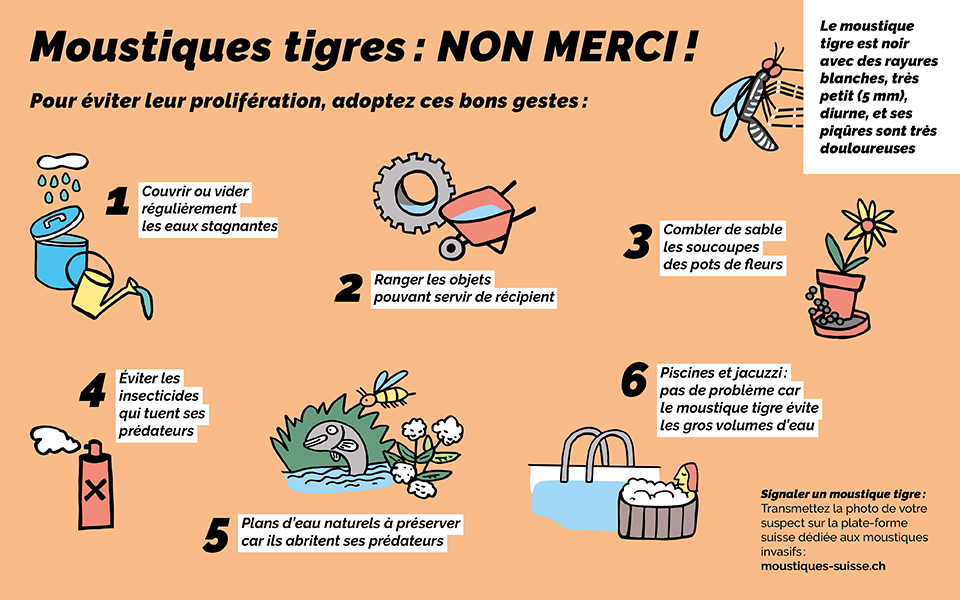 Moustiques tigres : NON MERCI !

Pour éviter leur prolifération, adoptez ces bons gestes :

Le moustique tigre est noir avec des rayures blanches, très petit (5 mm), diurne, et ses piqûres sont très douloureuses

1 Couvrir ou vider régulièrement les eaux stagnantes

2 Ranger les objets pouvant servir de récipient

3 Combler de sable les soucoupes des pots de fleurs

4 Éviter les insecticides qui tuent ses prédateurs

5 Plans d'eau naturels à préserver car ils abritent ses prédateurs

6 Piscines et jacuzzi : pas de problème car le moustique tigre évite les gros volumes d'eau

Signaler un moustique tigre : Transmettez la photo de votre suspect sur la plate-forme suisse dédiée aux moustiques invasifs: moustiques-suisse.ch